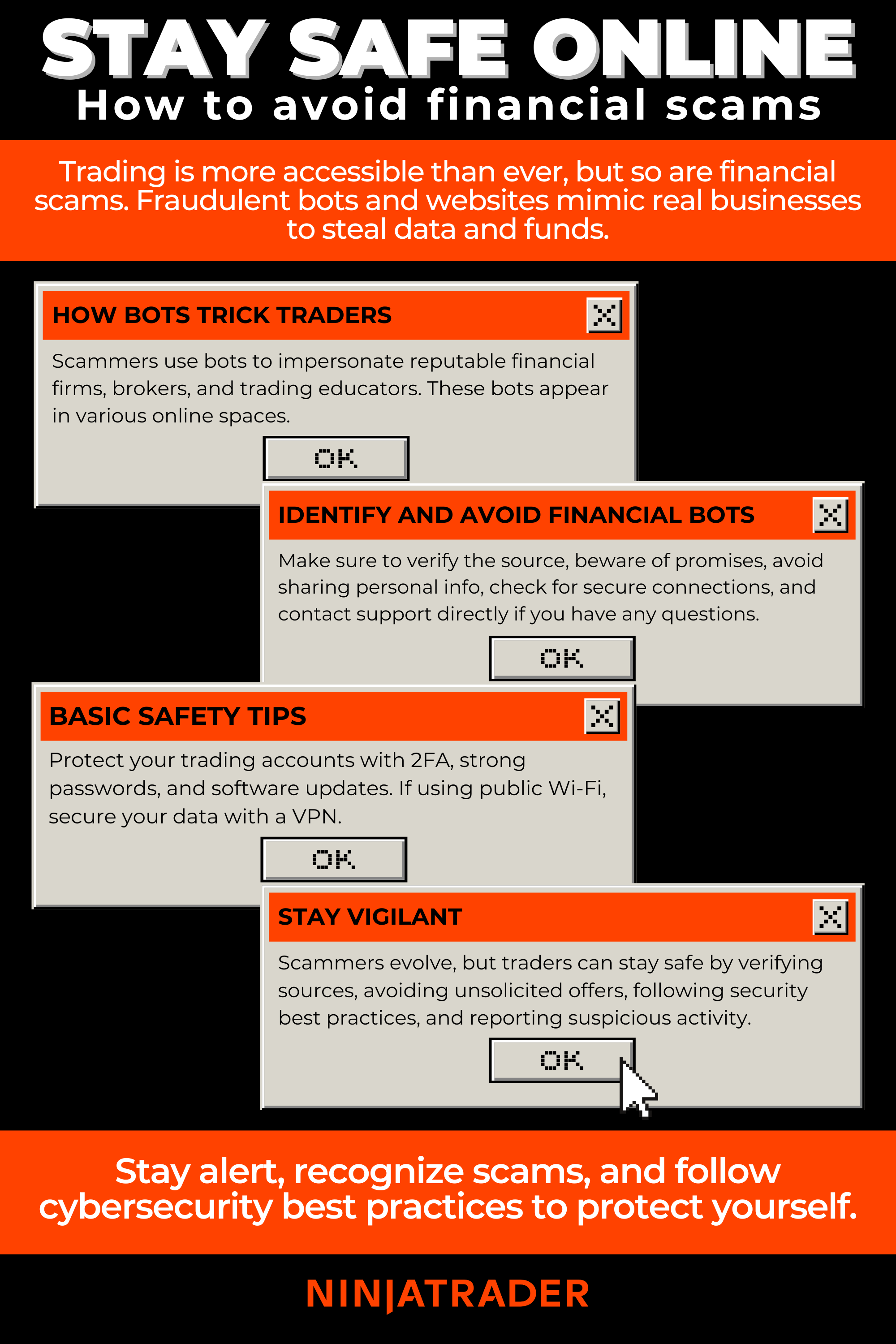 STAY SAFE ONLINE
How to avoid financial scams

Trading is more accessible than ever, but so are financial scams. Fraudulent bots and websites mimic real businesses to steal data and funds.

HOW BOTS TRICK TRADERS

Scammers use bots to impersonate reputable financial firms, brokers, and trading educators. These bots appear in various online spaces.

OK

IDENTIFY AND AVOID FINANCIAL BOTS

Make sure to verify the source, beware of promises, avoid sharing personal info, check for secure connections, and contact support directly if you have any questions.

OK

BASIC SAFETY TIPS

Protect your trading accounts with 2FA, strong passwords, and software updates. If using public Wi-Fi, secure your data with a VPN.

OK

STAY VIGILANT

Scammers evolve, but traders can stay safe by verifying sources, avoiding unsolicited offers, following security best practices, and reporting suspicious activity.

OK

Stay alert, recognize scams, and follow cybersecurity best practices to protect yourself.

NINJATRADER